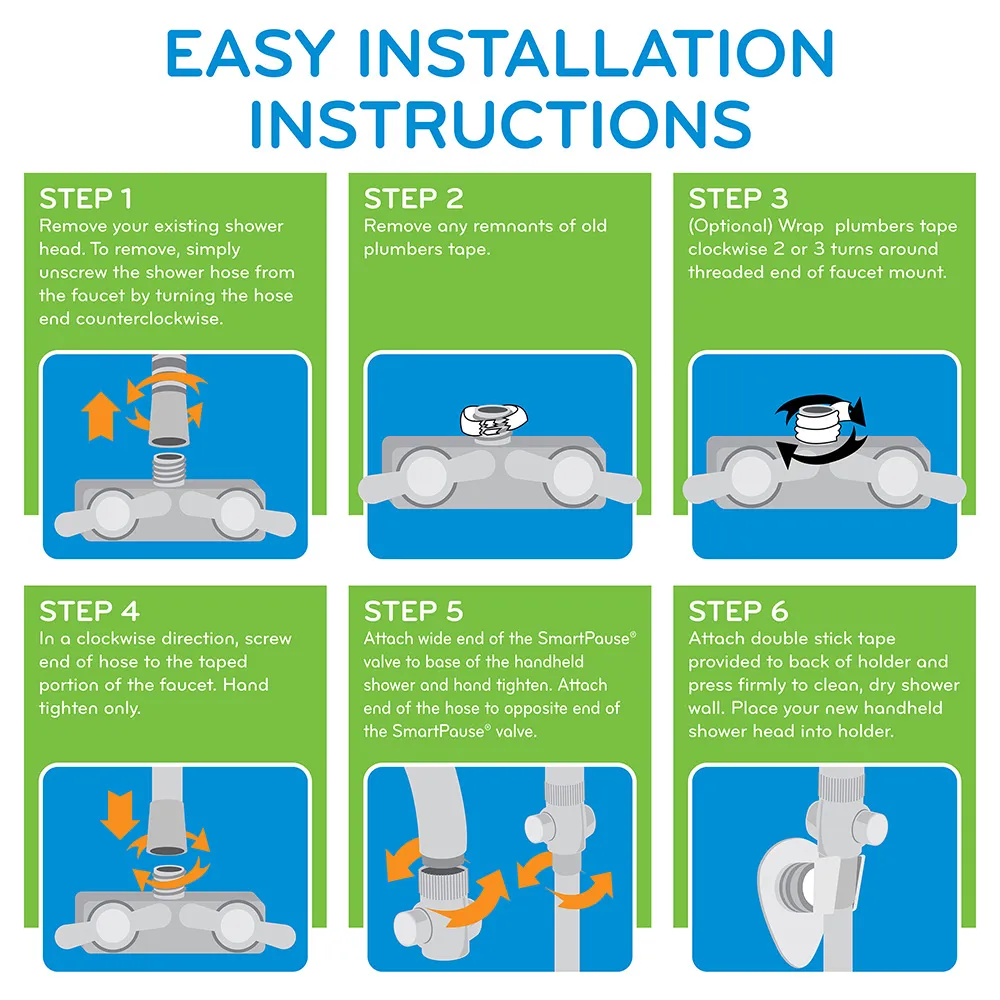 EASY INSTALLATION INSTRUCTIONS

STEP 1
Remove your existing shower head. To remove, simply unscrew the shower hose from the faucet by turning the hose end counterclockwise.

STEP 2
Remove any remnants of old plumbers tape.

STEP 3
(Optional) Wrap plumbers tape clockwise 2 or 3 turns around threaded end of faucet mount.

STEP 4
In a clockwise direction, screw end of hose to the taped portion of the faucet. Hand tighten only.

STEP 5
Attach wide end of the SmartPause® valve to base of the handheld shower and hand tighten. Attach end of the hose to opposite end of the SmartPause® valve.

STEP 6
Attach double stick tape provided to back of holder and press firmly to clean, dry shower wall. Place your new handheld shower head into holder.